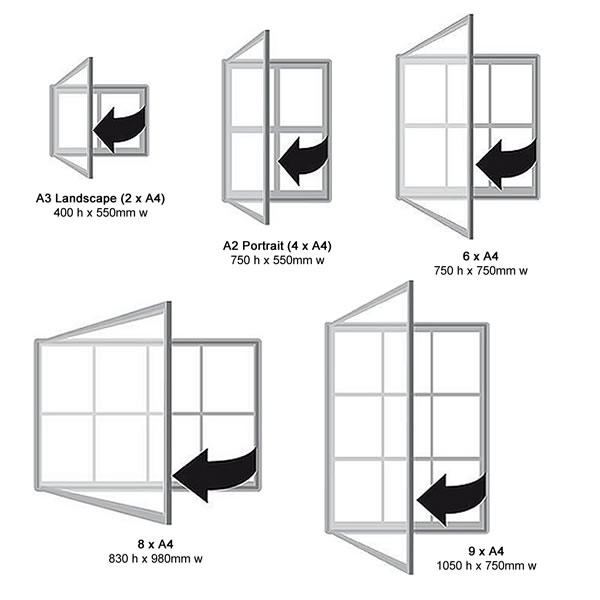 A3 Landscape (2 x A4)
400 h x 550mm w

A2 Portrait (4 x A4)
750 h x 550mm w

6 x A4
750 h x 750mm w

8 x A4
830 h x 980mm w

9 x A4
1050 h x 750mm w